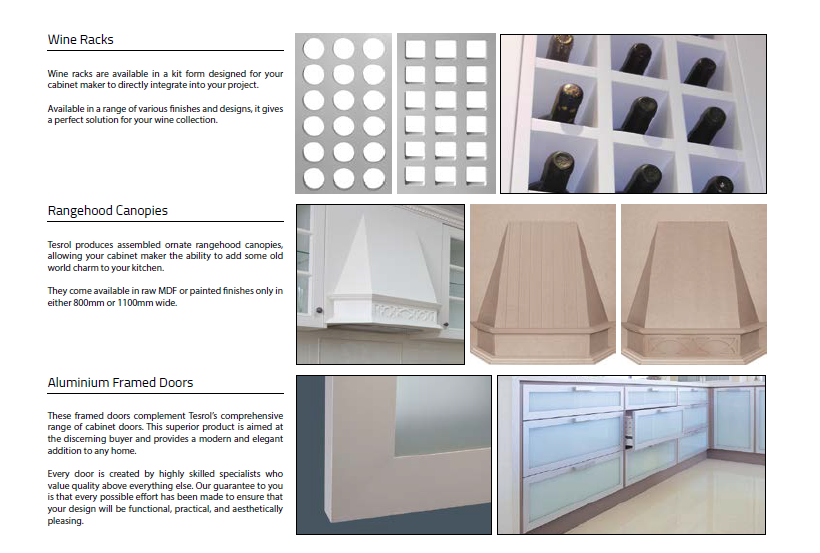 Wine Racks

Wine racks are available in a kit form designed for your cabinet maker to directly integrate into your project.

Available in a range of various finishes and designs, it gives a perfect solution for your wine collection.

Rangehood Canopies

Tesrol produces assembled ornate rangehood canopies, allowing your cabinet maker the ability to add some old world charm to your kitchen.

They come available in raw MDF or painted finishes only in either 800mm or 1100mm wide.

Aluminium Framed Doors

These framed doors complement Tesrol's comprehensive range of cabinet doors. This superior product is aimed at the discerning buyer and provides a modern and elegant addition to any home.

Every door is created by highly skilled specialists who value quality above everything else. Our guarantee to you is that every possible effort has been made to ensure that your design will be functional, practical, and aesthetically pleasing.